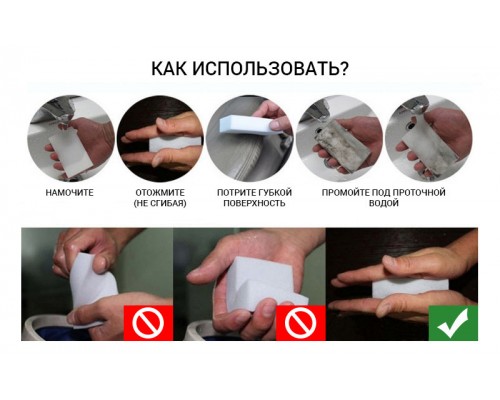 КАК ИСПОЛЬЗОВАТЬ?

НАМОЧИТЕ

ОТОЖМИТЕ
(НЕ СГИБАЯ)

ПОТРИТЕ ГУБКОЙ
ПОВЕРХНОСТЬ

ПРОМОЙТЕ ПОД ПРОТОЧНОЙ
ВОДОЙ